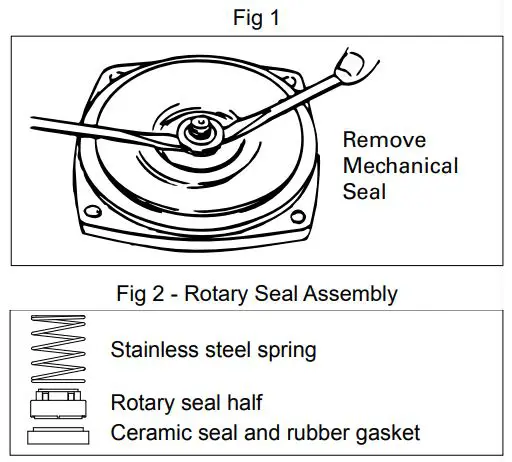 Fig 1

Remove Mechanical Seal

Fig 2 - Rotary Seal Assembly

Stainless steel spring

Rotary seal half

Ceramic seal and rubber gasket