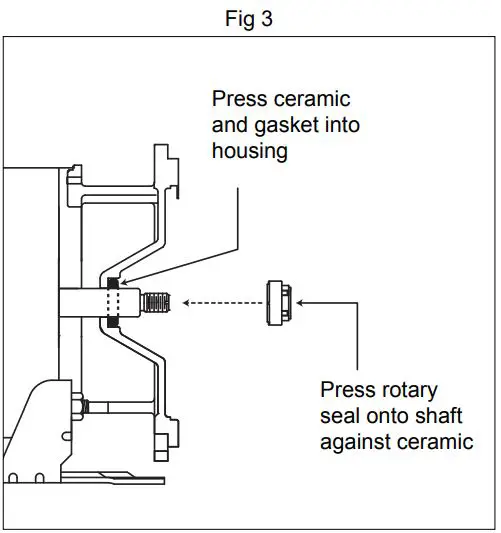 Fig 3

Press ceramic and gasket into housing

Press rotary seal onto shaft against ceramic