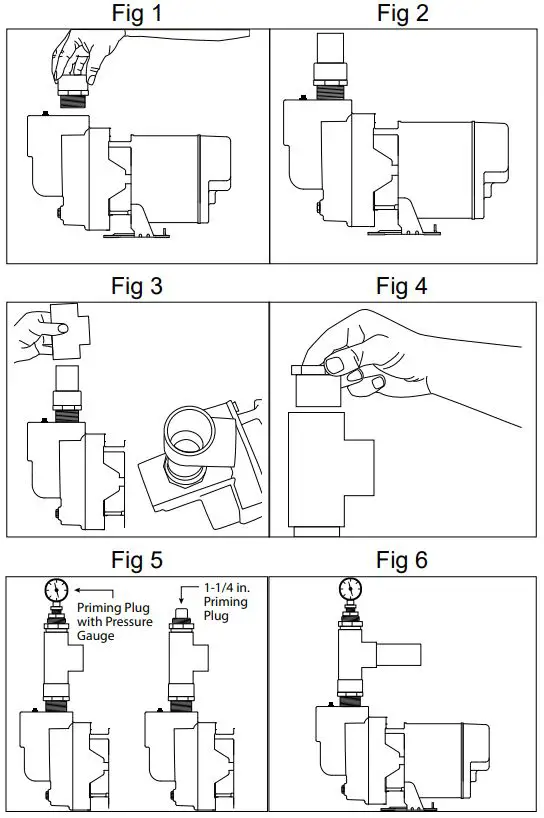 Fig 1

Fig 2

Fig 3

Fig 4

Fig 5

Priming Plug with Pressure Gauge

1-1/4 in. Priming Plug

Fig 6