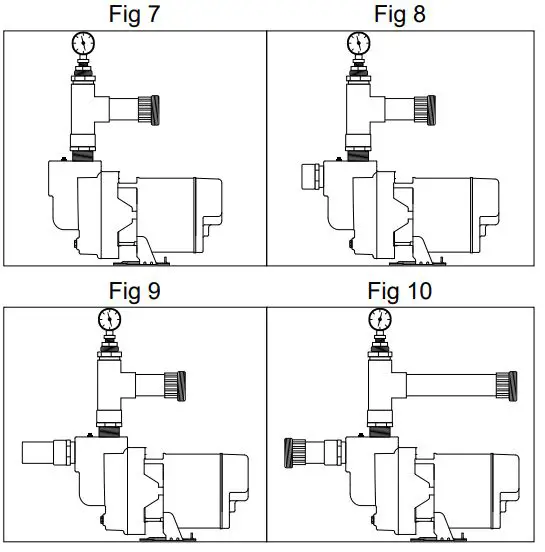 Fig 7

Fig 8

Fig 9

Fig 10