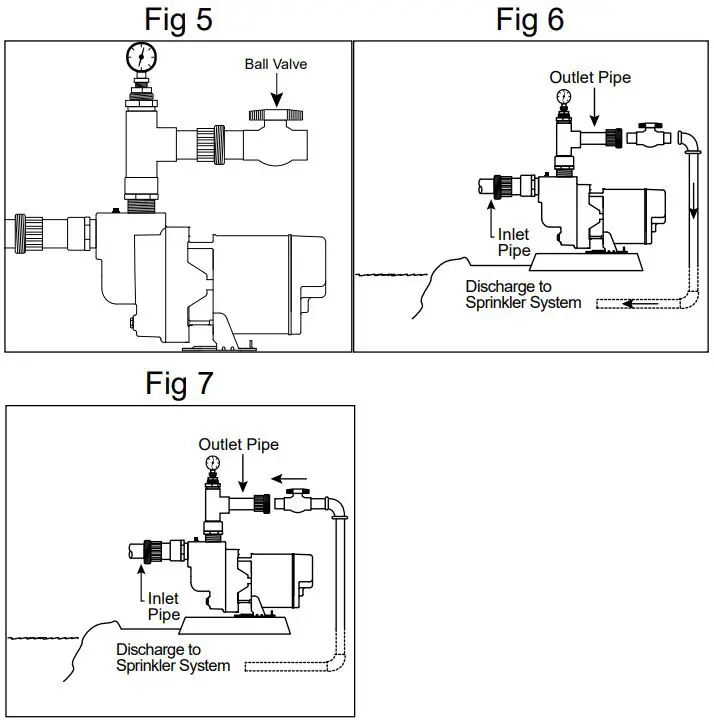 Fig 5

Ball Valve

Fig 6

Outlet Pipe

Inlet Pipe

Discharge to Sprinkler System

Fig 7

Outlet Pipe

Inlet Pipe

Discharge to Sprinkler System