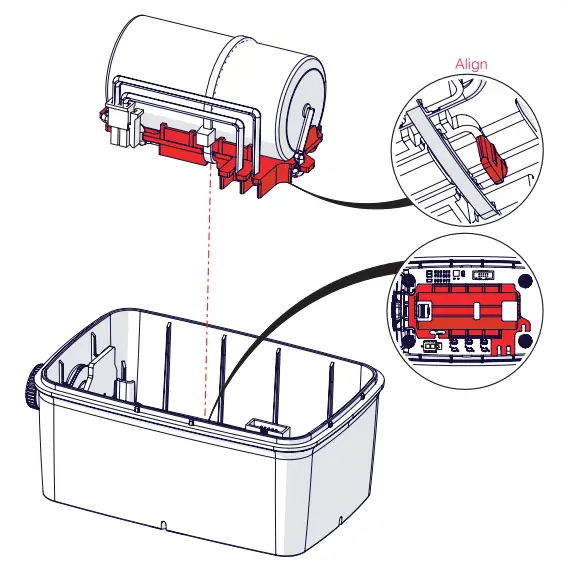 Align