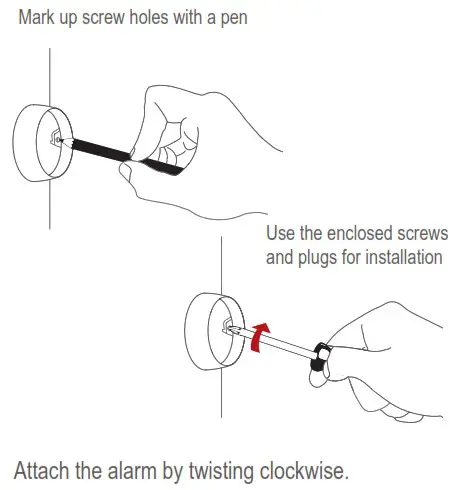 Mark up screw holes with a pen

Use the enclosed screws and plugs for installation

Attach the alarm by twisting clockwise.