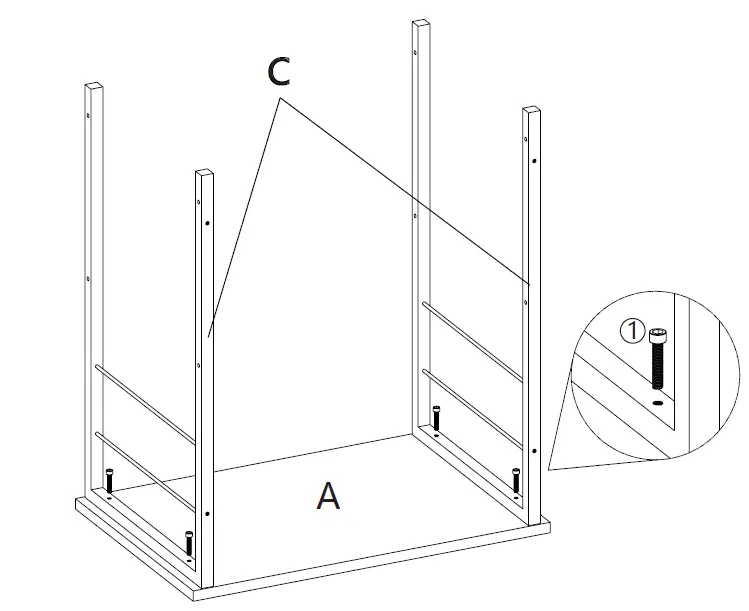 C

①

A