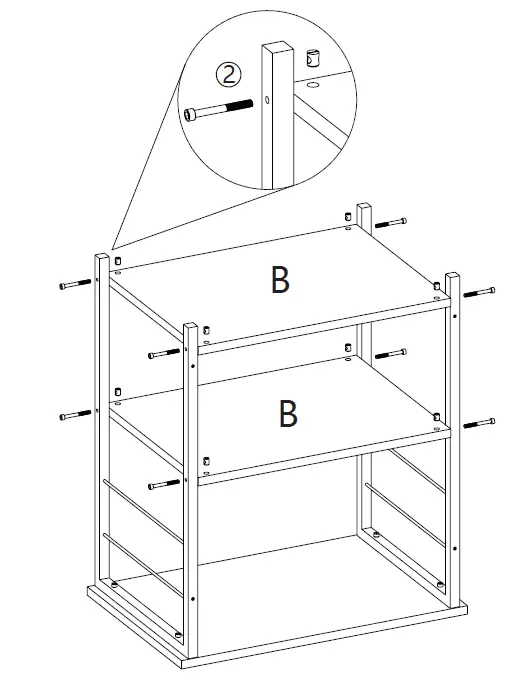 ②

B

B