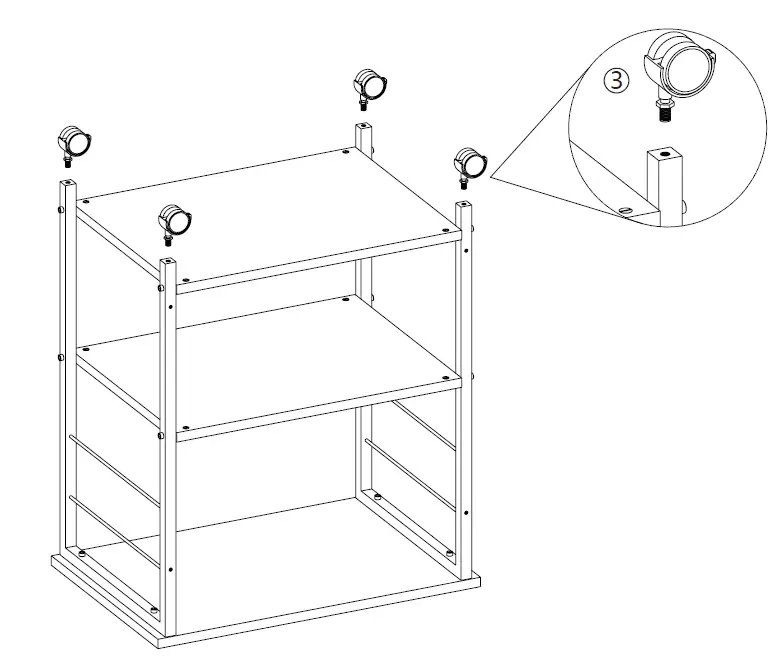 ③