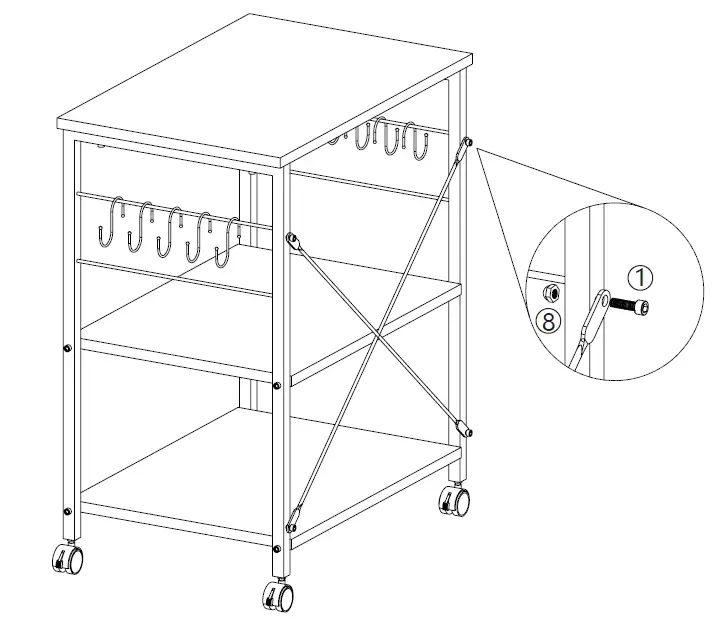 1
8