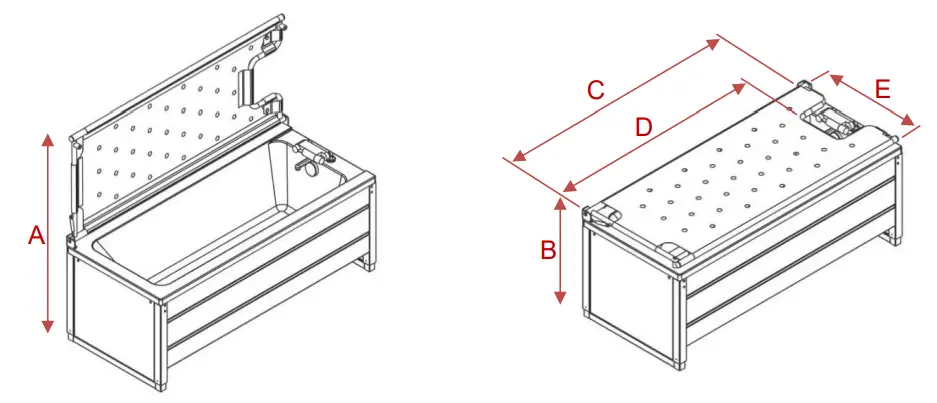 A

C

D

E

B