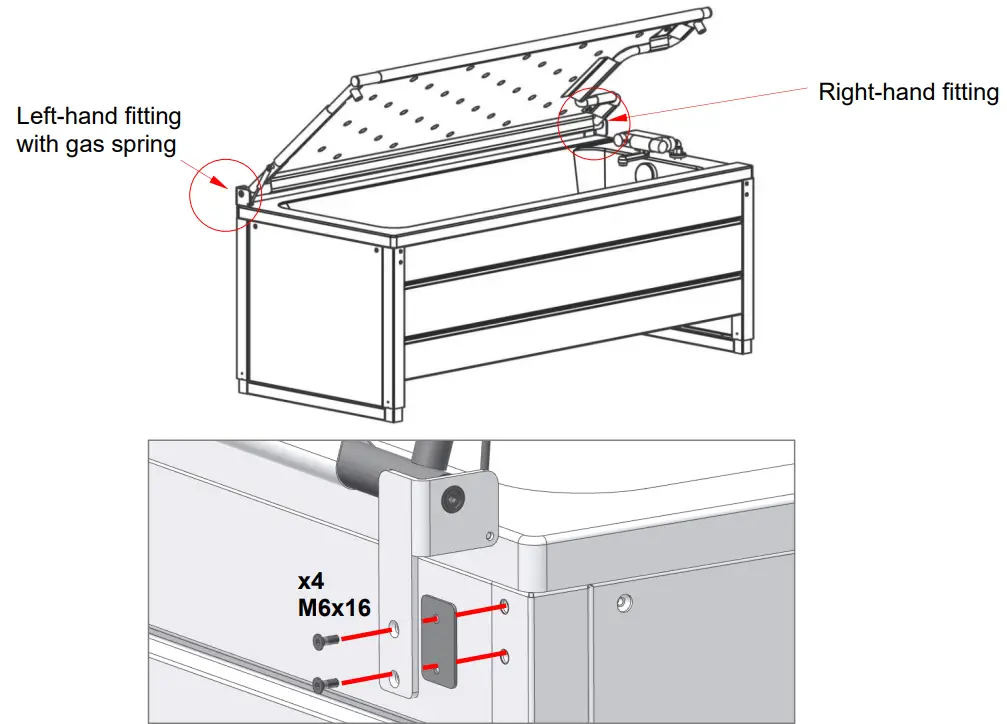 Left-hand fitting with gas spring

Right-hand fitting

x4
M6x16