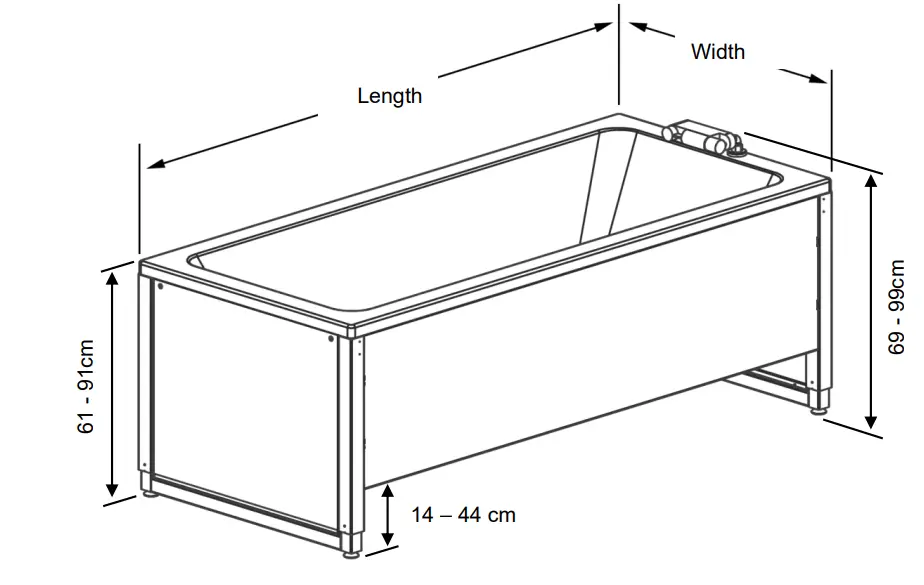 Length

Width

61 - 91cm

69 - 99cm

14 – 44 cm