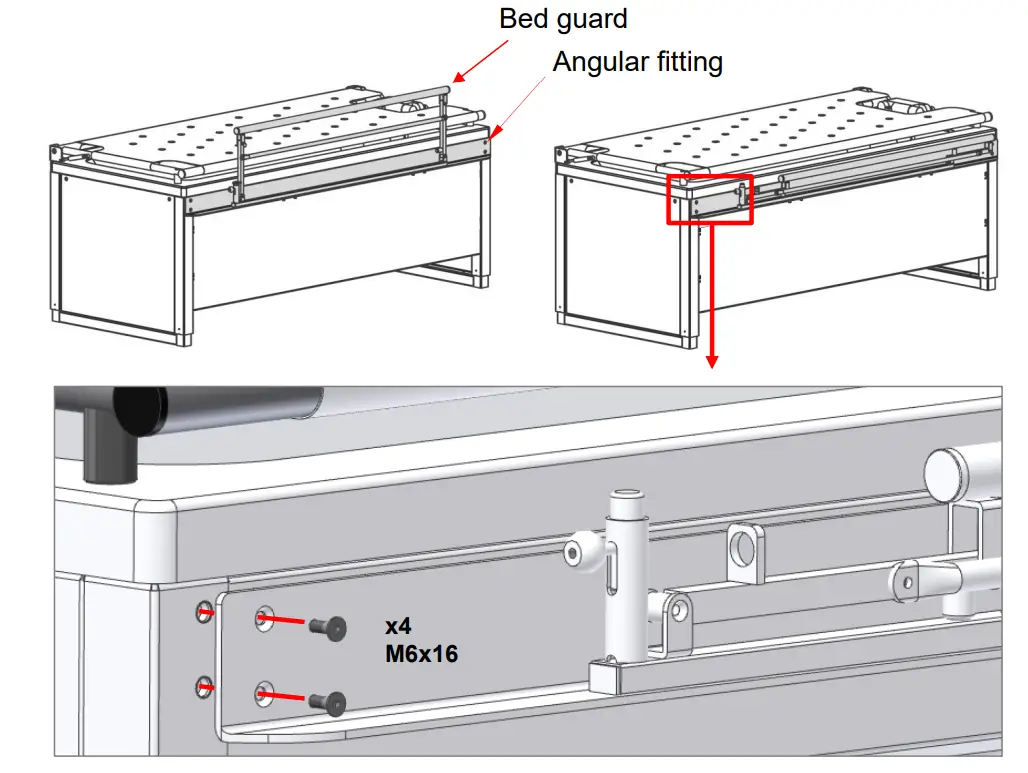 Bed guard

Angular fitting

x4
M6x16