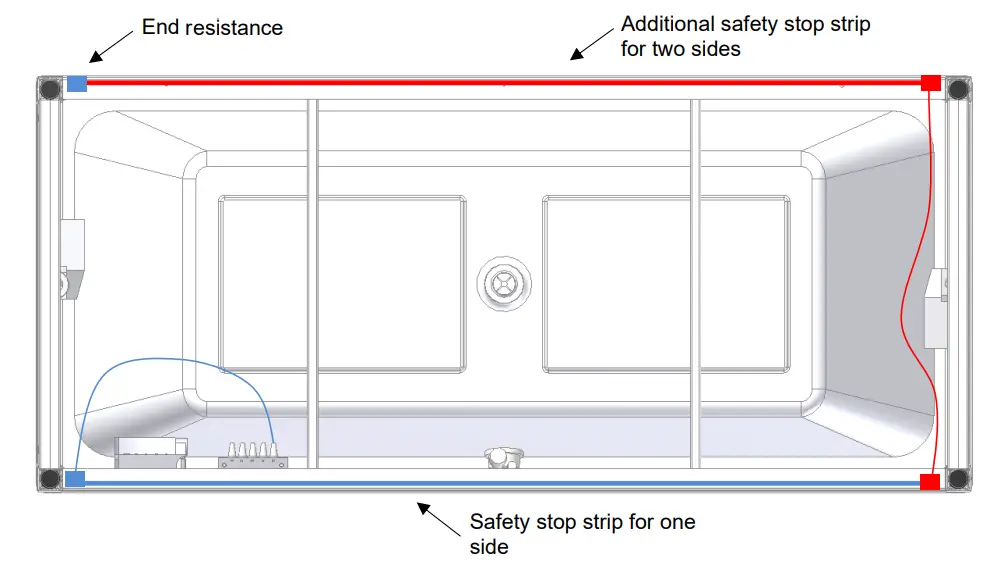 End resistance

Additional safety stop strip for two sides

Safety stop strip for one side