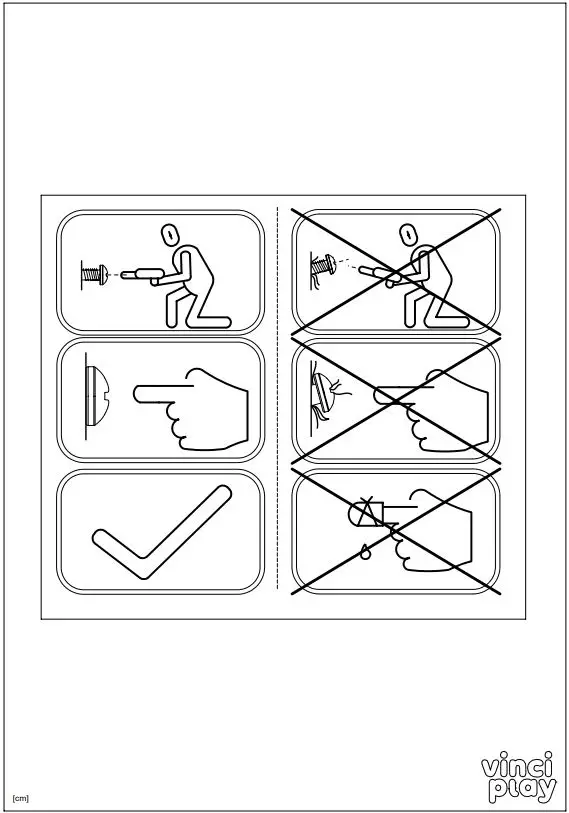 [cm]

vinci play