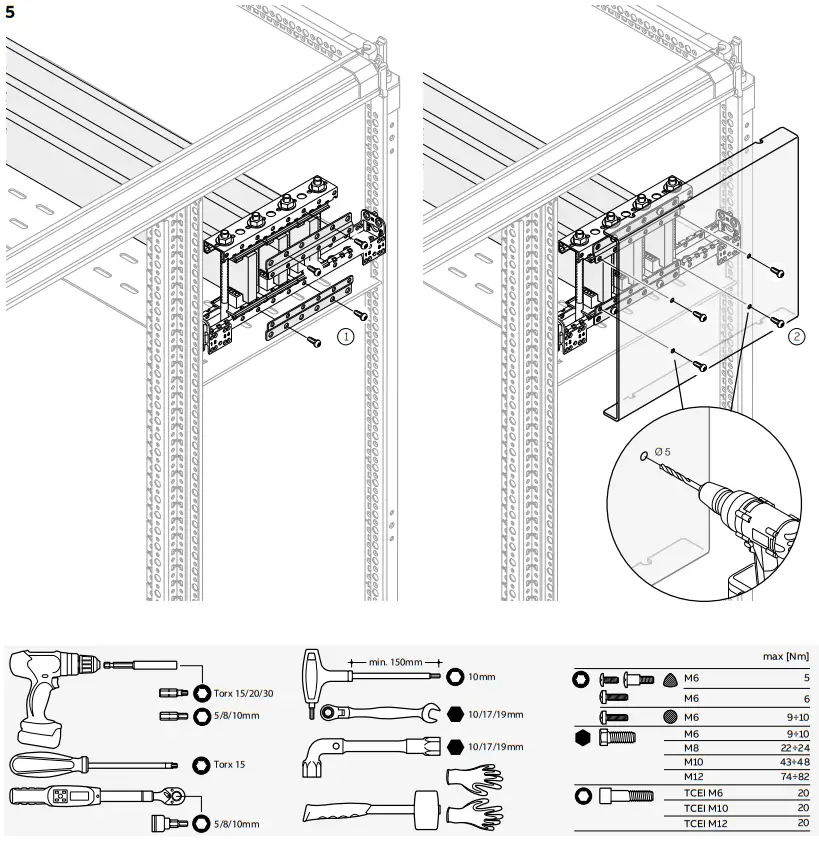 5

①

②

Ø 5

Torx 15/20/30

5/8/10mm

Torx 15

5/8/10mm

min. 150mm

10mm

10/17/19mm

10/17/19mm

| | max [Nm] |
|---|---|
| M6 | 5 |
| M6 | 6 |
| M6 | 9÷10 |
| M6 | 9÷10 |
| M8 | 22÷24 |
| M10 | 43÷48 |
| M12 | 74÷82 |
| TCEI M6 | 20 |
| TCEI M10 | 20 |
| TCEI M12 | 20 |