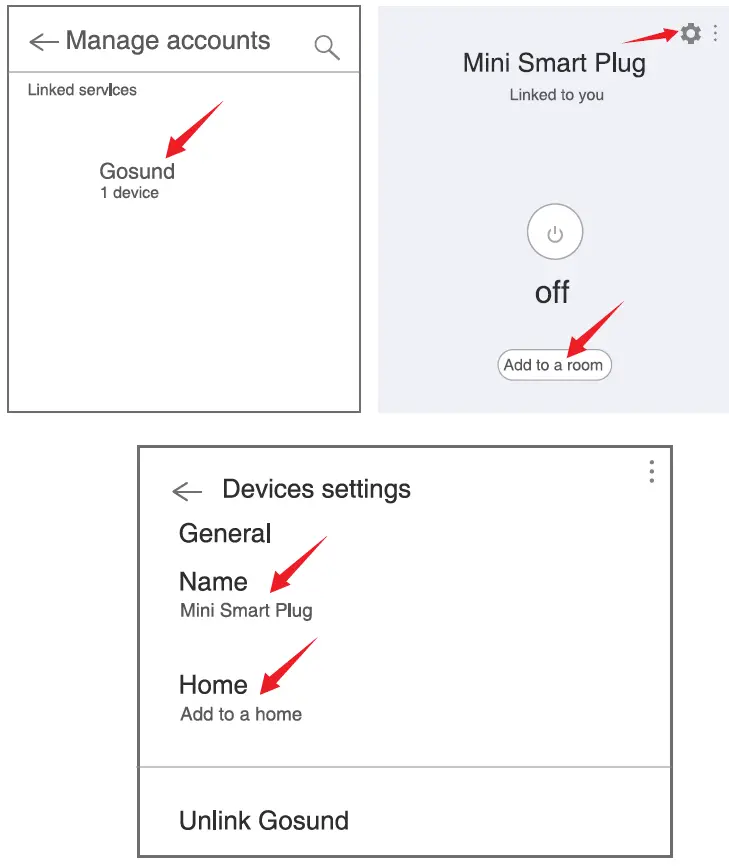 Manage accounts

Linked services

Gosund
1 device

Mini Smart Plug
Linked to you

off

Add to a room

Devices settings

General

Name
Mini Smart Plug

Home
Add to a home

Unlink Gosund