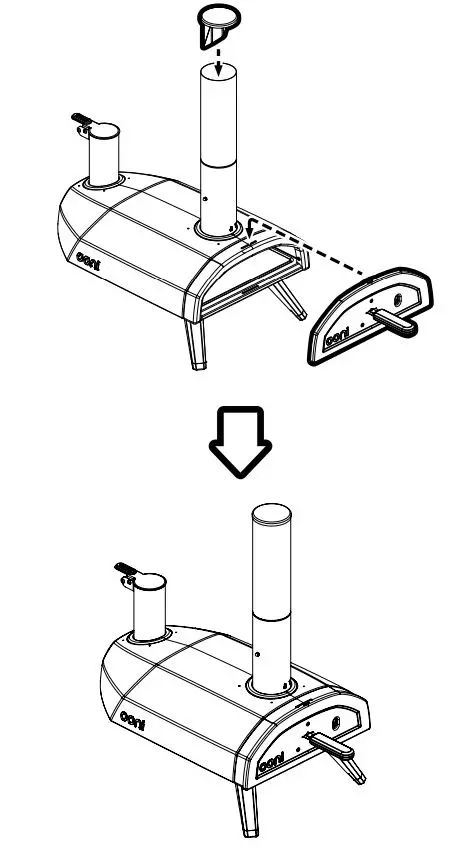 ooni

ooni

ooni

ooni