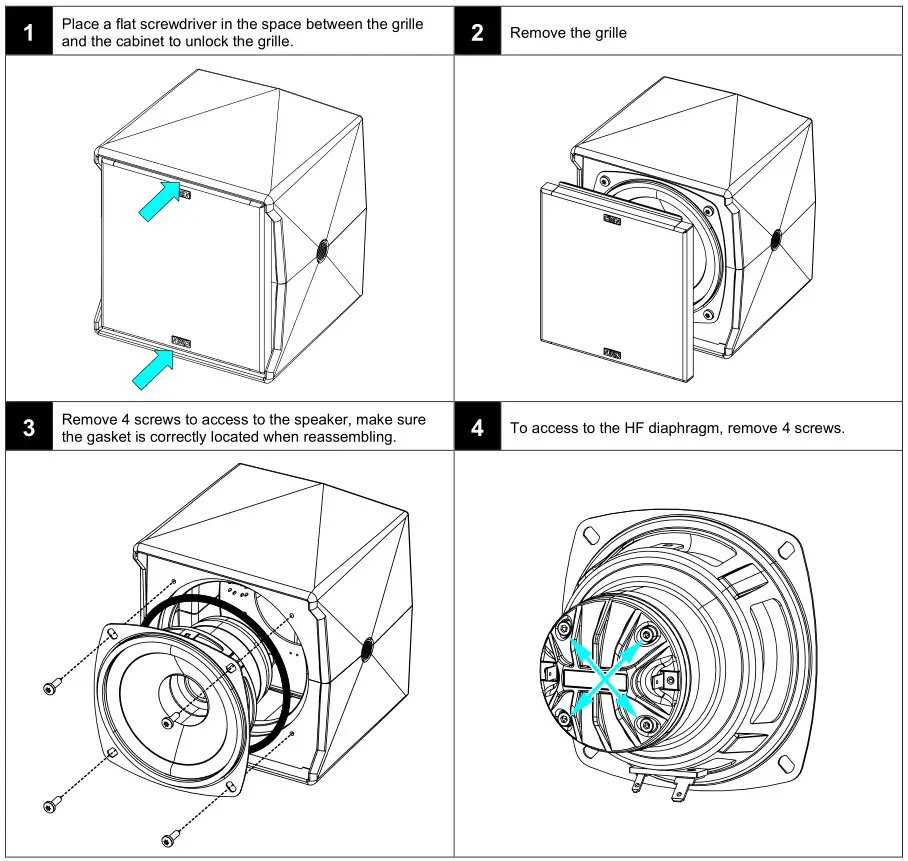 1 Place a flat screwdriver in the space between the grille and the cabinet to unlock the grille.

2 Remove the grille

3 Remove 4 screws to access to the speaker, make sure the gasket is correctly located when reassembling.

4 To access to the HF diaphragm, remove 4 screws.