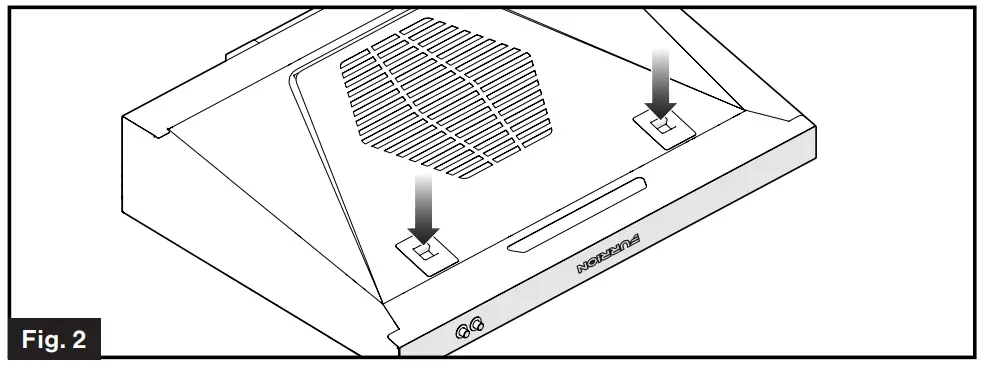 FURRION

Fig. 2