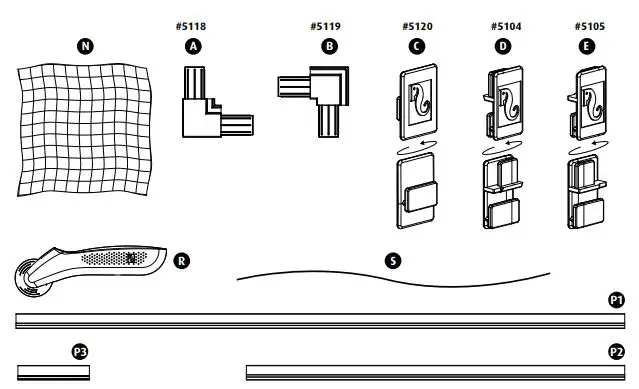 #5118 #5119 #5120 #5104 #5105

N A B C D E

R

S

P1

P3 P2