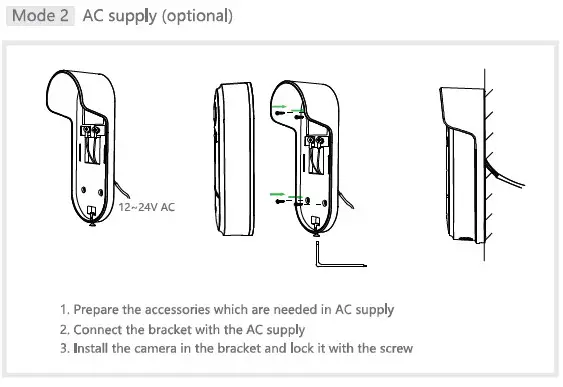 Mode 2 AC supply (optional)

12~24V AC

1. Prepare the accessories which are needed in AC supply
2. Connect the bracket with the AC supply
3. Install the camera in the bracket and lock it with the screw