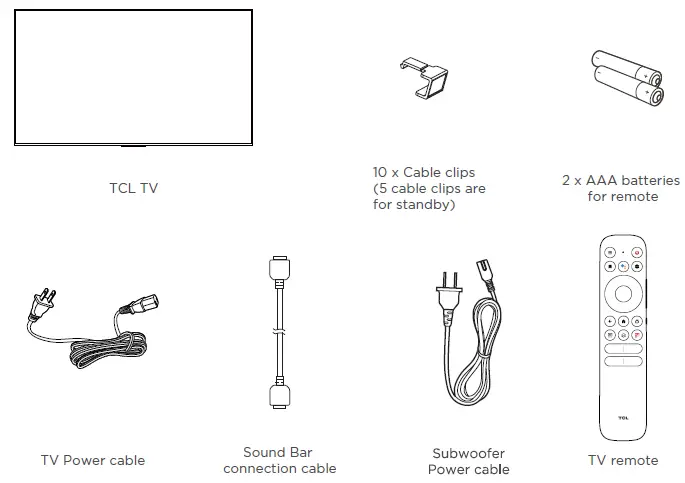 TCL TV

10 x Cable clips
(5 cable clips are for standby)

2 x AAA batteries for remote

TV Power cable

Sound Bar connection cable

Subwoofer Power cable

TCL

TV remote