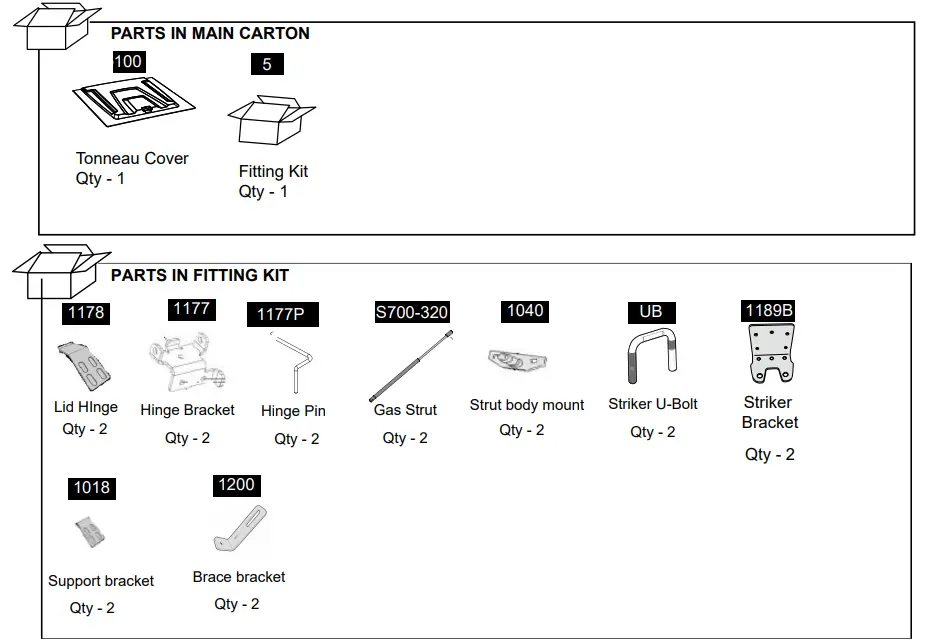 PARTS IN MAIN CARTON

100
Tonneau Cover
Qty - 1

5
Fitting Kit
Qty - 1

PARTS IN FITTING KIT

1178
Lid HInge
Qty - 2

1177
Hinge Bracket
Qty - 2

1177P
Hinge Pin
Qty - 2

S700-320
Gas Strut
Qty - 2

1040
Strut body mount
Qty - 2

UB
Striker U-Bolt
Qty - 2

1189B
Striker Bracket
Qty - 2

1018
Support bracket
Qty - 2

1200
Brace bracket
Qty - 2