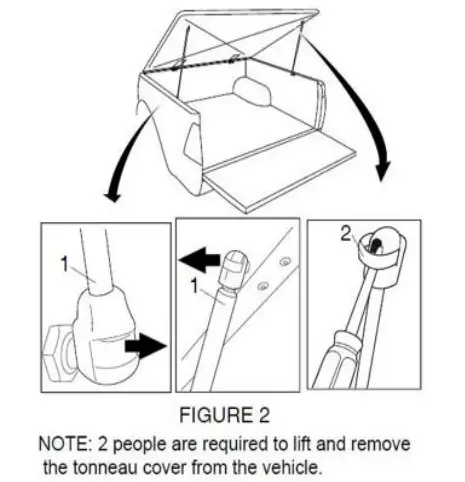 1

1

2

FIGURE 2

NOTE: 2 people are required to lift and remove the tonneau cover from the vehicle.