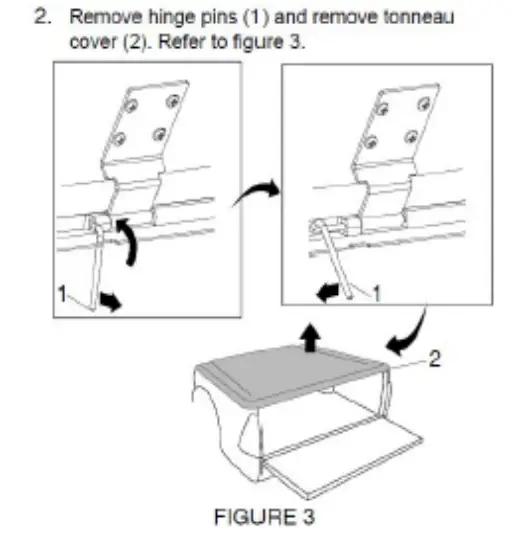 2. Remove hinge pins (1) and remove tonneau cover (2). Refer to figure 3.

1

1

2

FIGURE 3