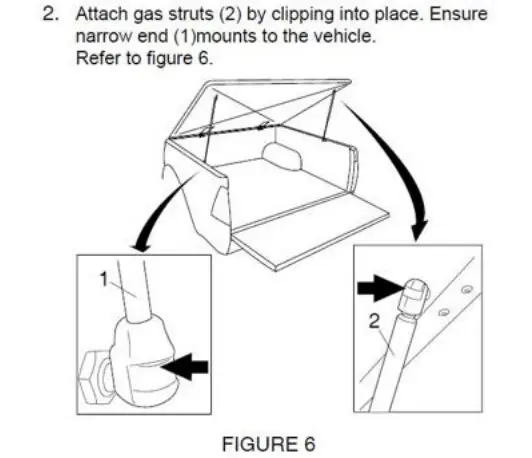 2. Attach gas struts (2) by clipping into place. Ensure narrow end (1)mounts to the vehicle.
Refer to figure 6.

1

2

FIGURE 6