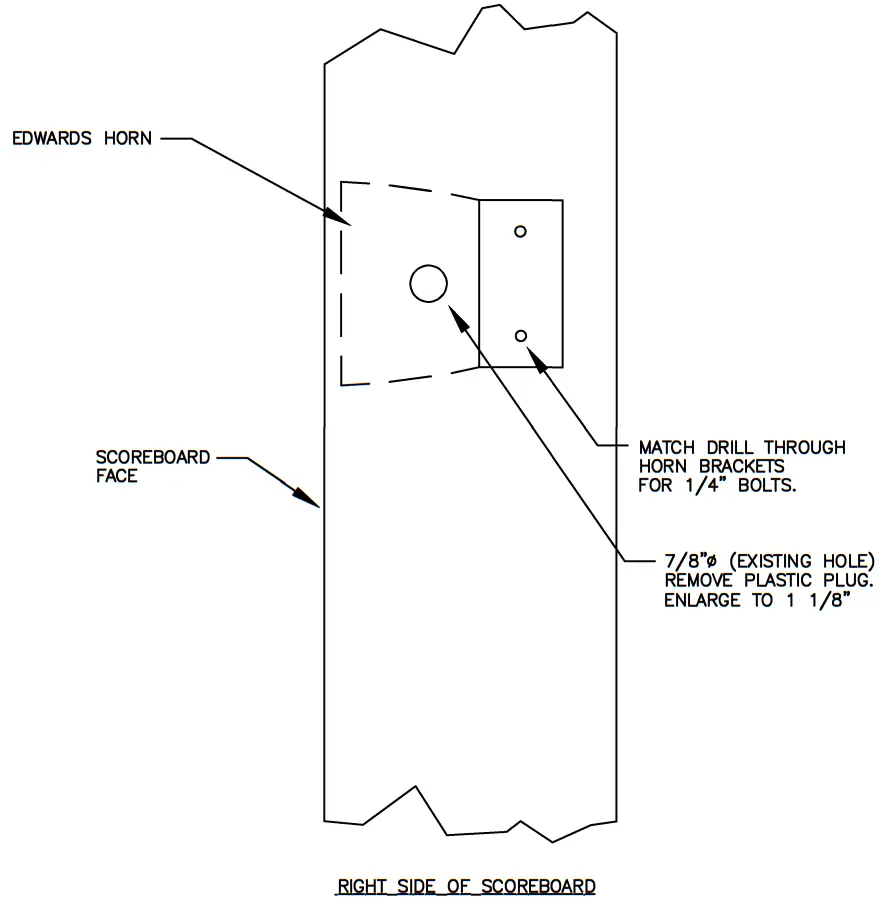 EDWARDS HORN

SCOREBOARD FACE

MATCH DRILL THROUGH HORN BRACKETS FOR 1/4" BOLTS.

7/8"ø (EXISTING HOLE) REMOVE PLASTIC PLUG. ENLARGE TO 1 1/8"

RIGHT SIDE OF SCOREBOARD