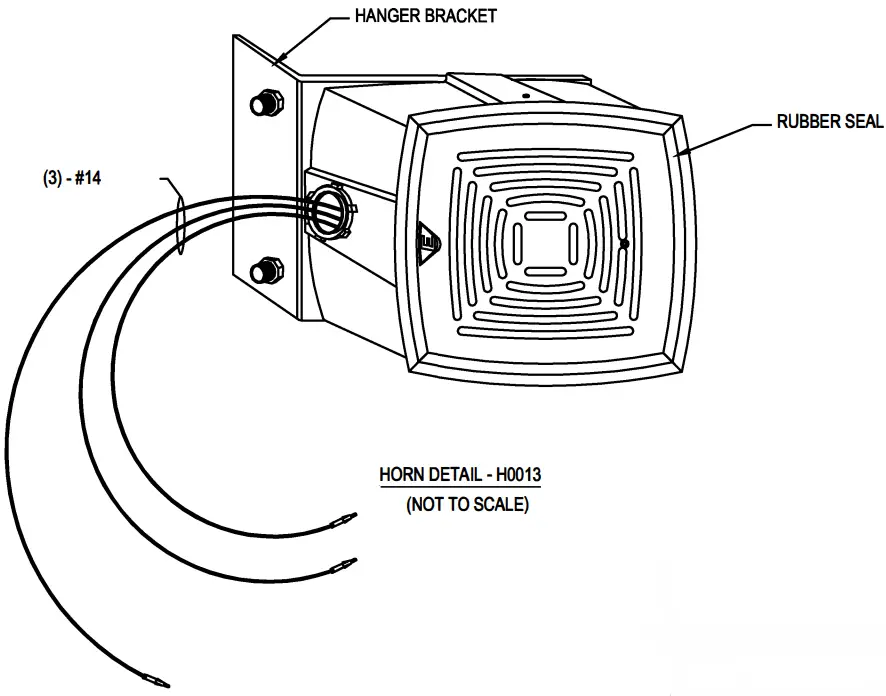 HANGER BRACKET

RUBBER SEAL

(3) - #14

HORN DETAIL - H0013

(NOT TO SCALE)