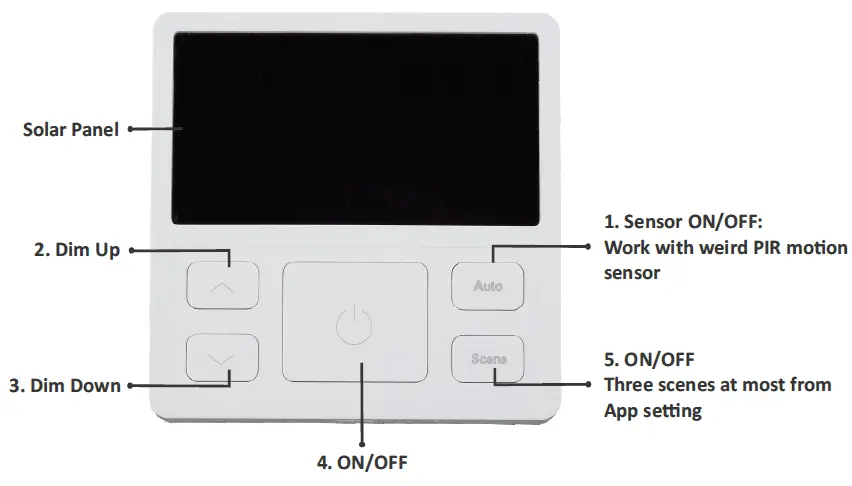 Solar Panel

2. Dim Up

3. Dim Down

Auto

Scene

1. Sensor ON/OFF:
Work with weird PIR motion sensor

5. ON/OFF
Three scenes at most from App setting

4. ON/OFF