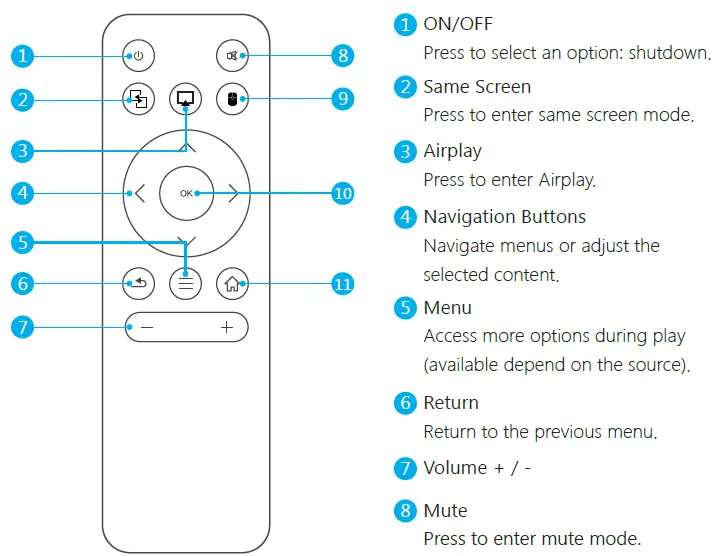 1
2
3
4
5
6
7
8
9
10
11
OK
−
+

1 ON/OFF
Press to select an option: shutdown.

2 Same Screen
Press to enter same screen mode.

3 Airplay
Press to enter Airplay.

4 Navigation Buttons
Navigate menus or adjust the selected content.

5 Menu
Access more options during play (available depend on the source).

6 Return
Return to the previous menu.

7 Volume + / -

8 Mute
Press to enter mute mode.