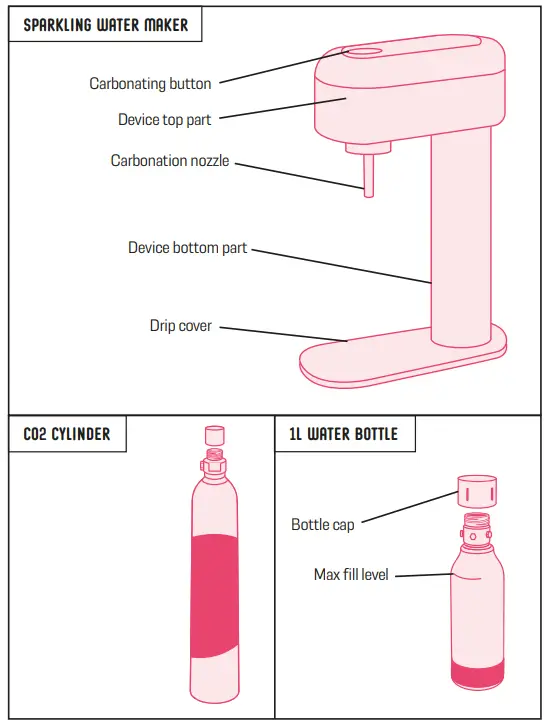 SPARKLING WATER MAKER

Carbonating button

Device top part

Carbonation nozzle

Device bottom part

Drip cover

CO2 CYLINDER

1L WATER BOTTLE

Bottle cap

Max fill level