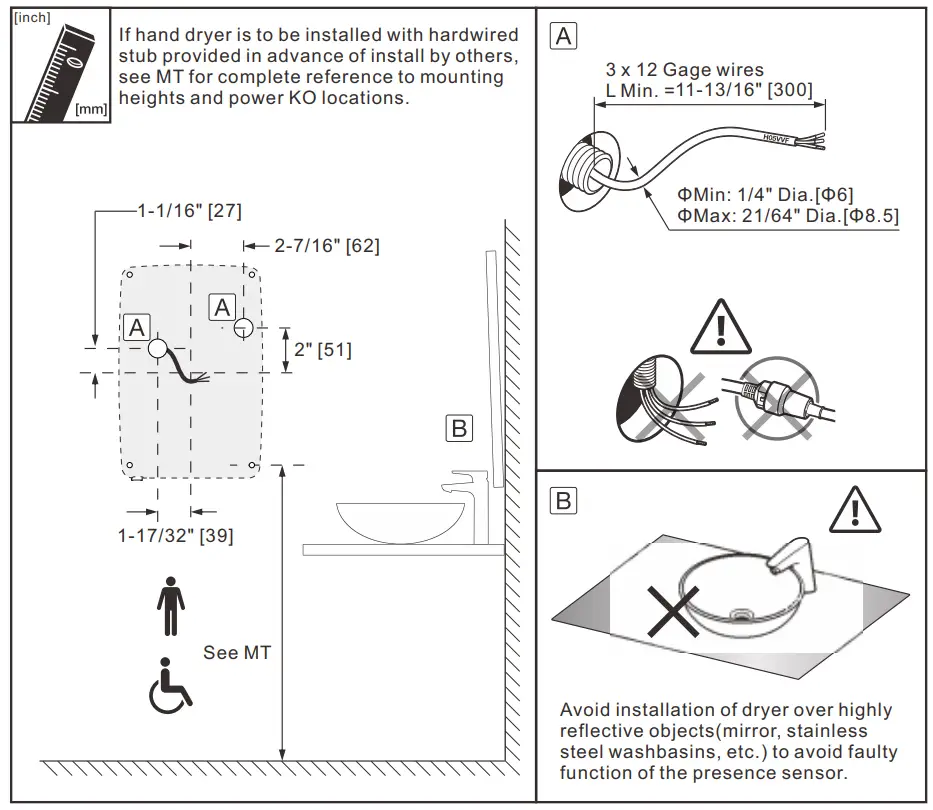 [inch]

[mm]

If hand dryer is to be installed with hardwired stub provided in advance of install by others, see MT for complete reference to mounting heights and power KO locations.

1-1/16" [27]

2-7/16" [62]

A

A

2" [51]

B

1-17/32" [39]

See MT

A

3 x 12 Gage wires
L Min. =11-13/16" [300]

H05VVF

ΦMin: 1/4" Dia.[Φ6]
ΦMax: 21/64" Dia.[Φ8.5]

B

Avoid installation of dryer over highly reflective objects(mirror, stainless steel washbasins, etc.) to avoid faulty function of the presence sensor.