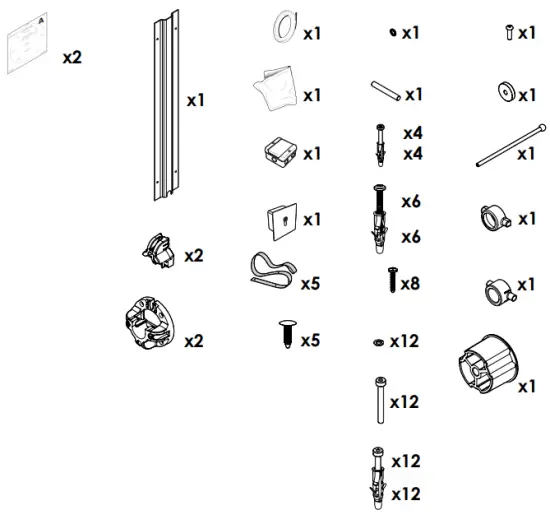 x2

x1

x2

x2

x1

x1

x1

x1

x5

x5

x1

x1

x4

x4

x6

x6

x8

x12

x12

x12

x12

x1

x1

x1

x1

x1

x1