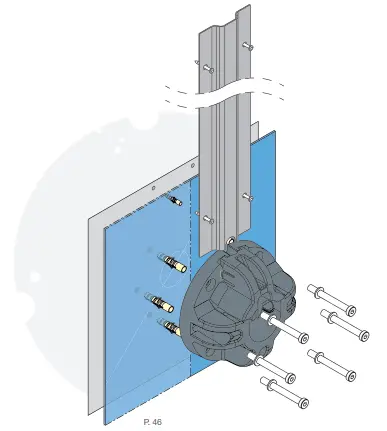 P. 46