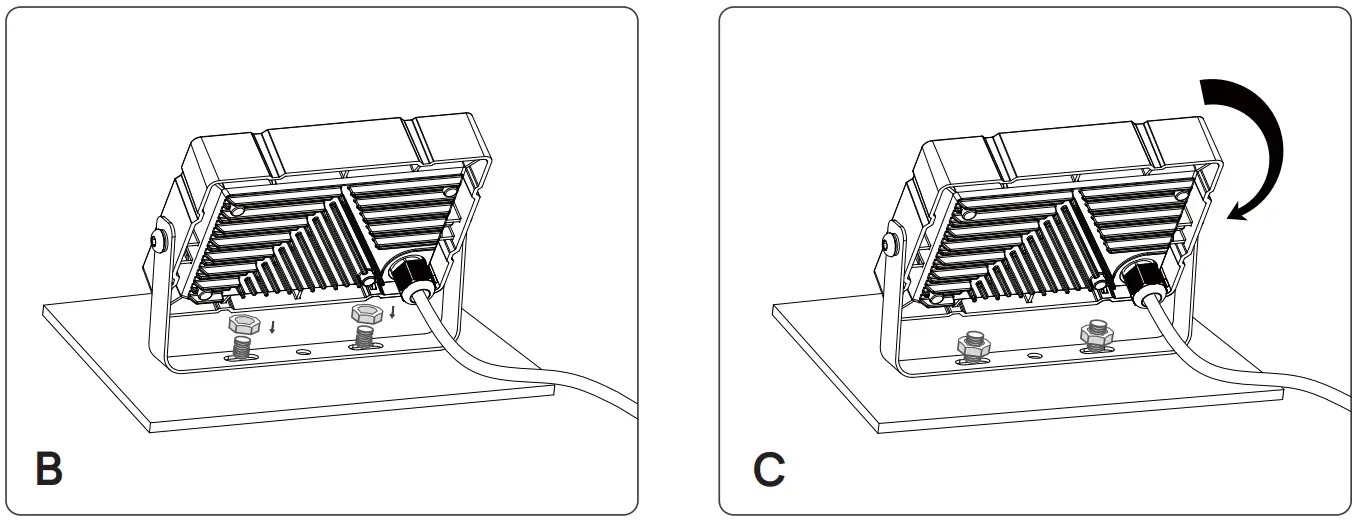 B

C