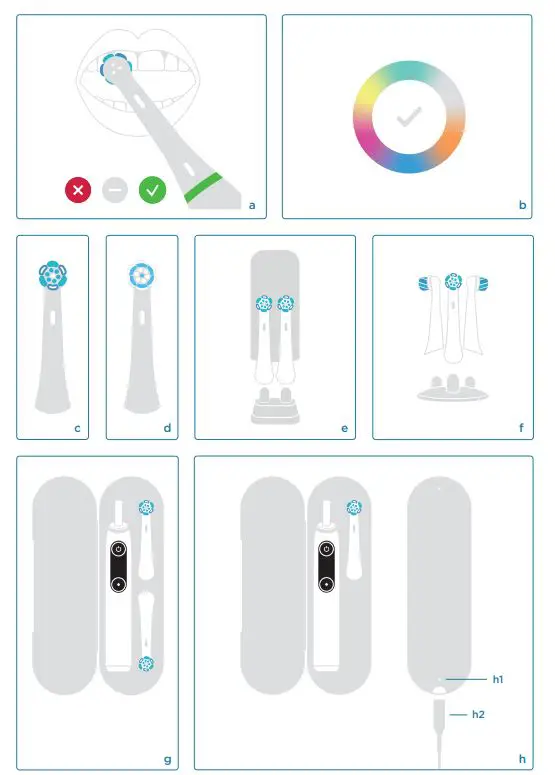 a

b

c

d

e

f

g

h1

h2

h