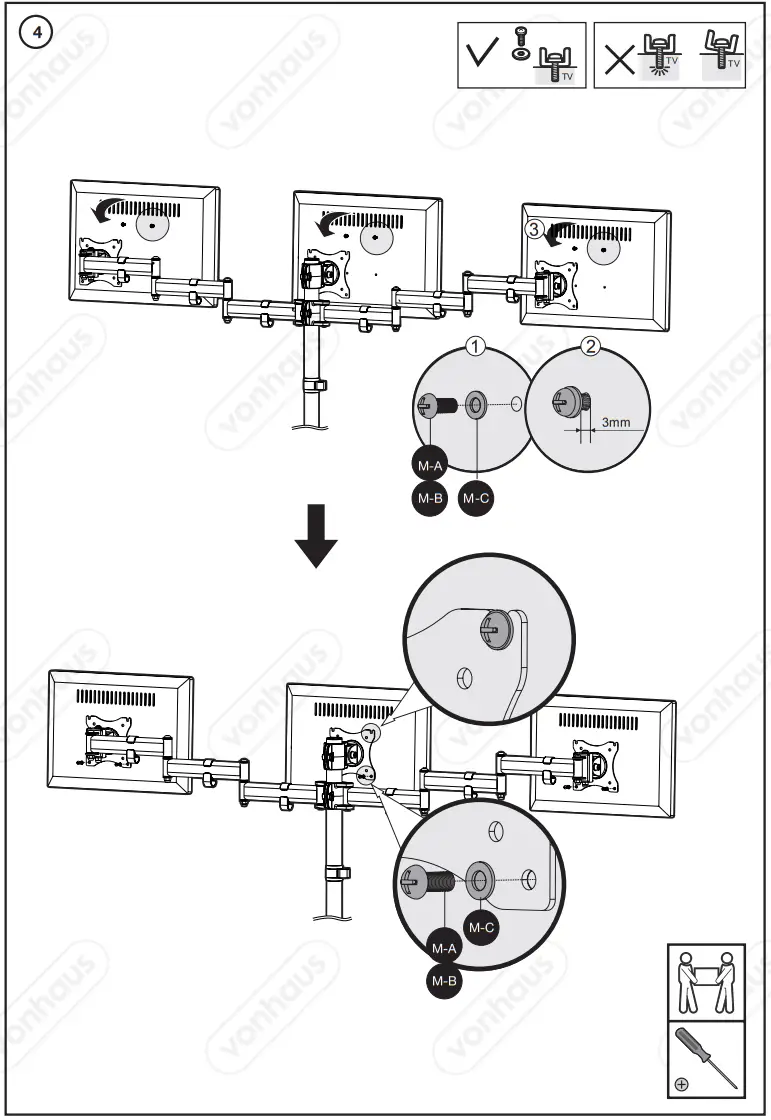 4

TV

TV

TV

③

①

②

3mm

M-A

M-B

M-C

M-C

M-A

M-B

vonhaus