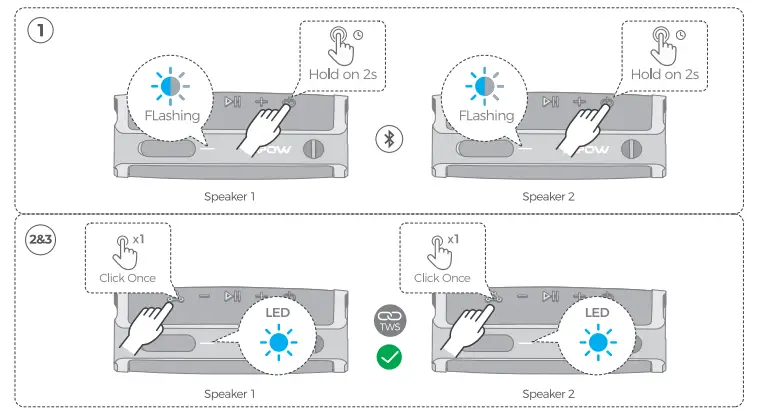 1

Hold on 2s

FLashing

POW

Speaker 1

Hold on 2s

FLashing

POW

Speaker 2

2&3

x1

Click Once

LED

Speaker 1

TWS

x1

Click Once

LED

Speaker 2