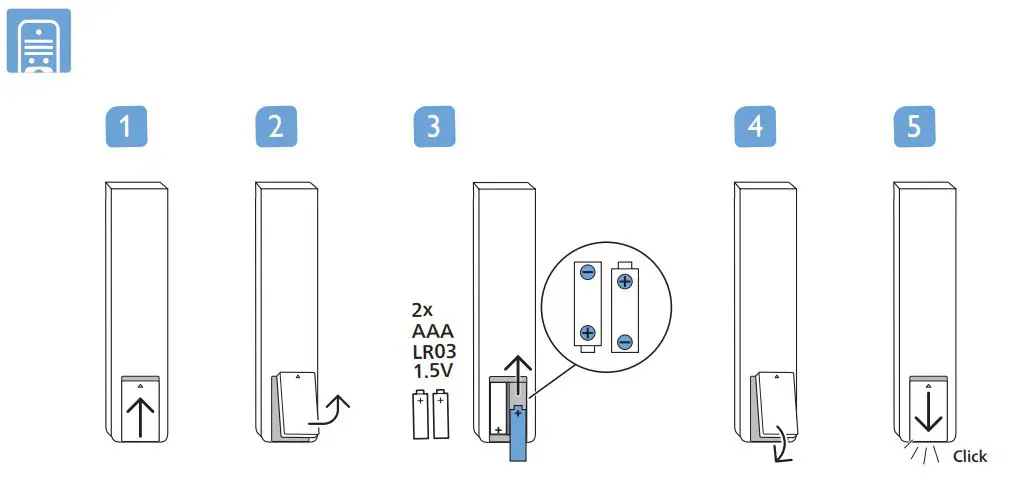 1

2

3

2x
AAA
LR03
1.5V

4

5

Click