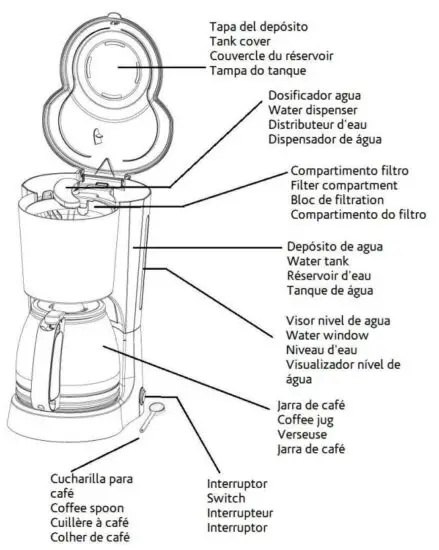 Tapa del depósito
Tank cover
Couvercle du réservoir
Tampa do tanque

Dosificador agua
Water dispenser
Distributeur d'eau
Dispensador de água

Compartimento filtro
Filter compartment
Bloc de filtration
Compartimento do filtro

Depósito de agua
Water tank
Réservoir d'eau
Tanque de água

Visor nivel de agua
Water window
Niveau d'eau
Visualizador nível de água

Jarra de café
Coffee jug
Verseuse
Jarra de café

Cucharilla para café
Coffee spoon
Cuillère à café
Colher de café

Interruptor
Switch
Interrupteur
Interruptor