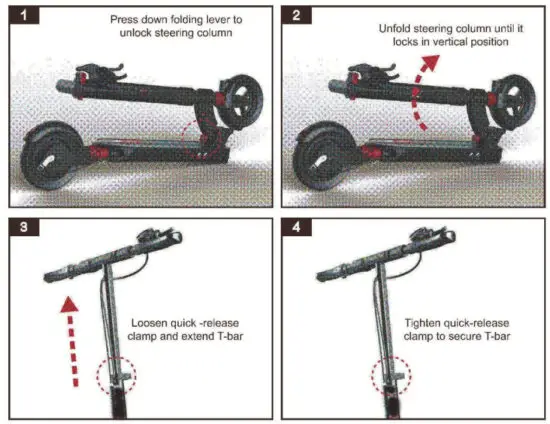 1

Press down folding lever to unlock steering column

2

Unfold steering column until it locks in vertical position

3

Loosen quick -release clamp and extend T-bar

4

Tighten quick-release clamp to secure T-bar