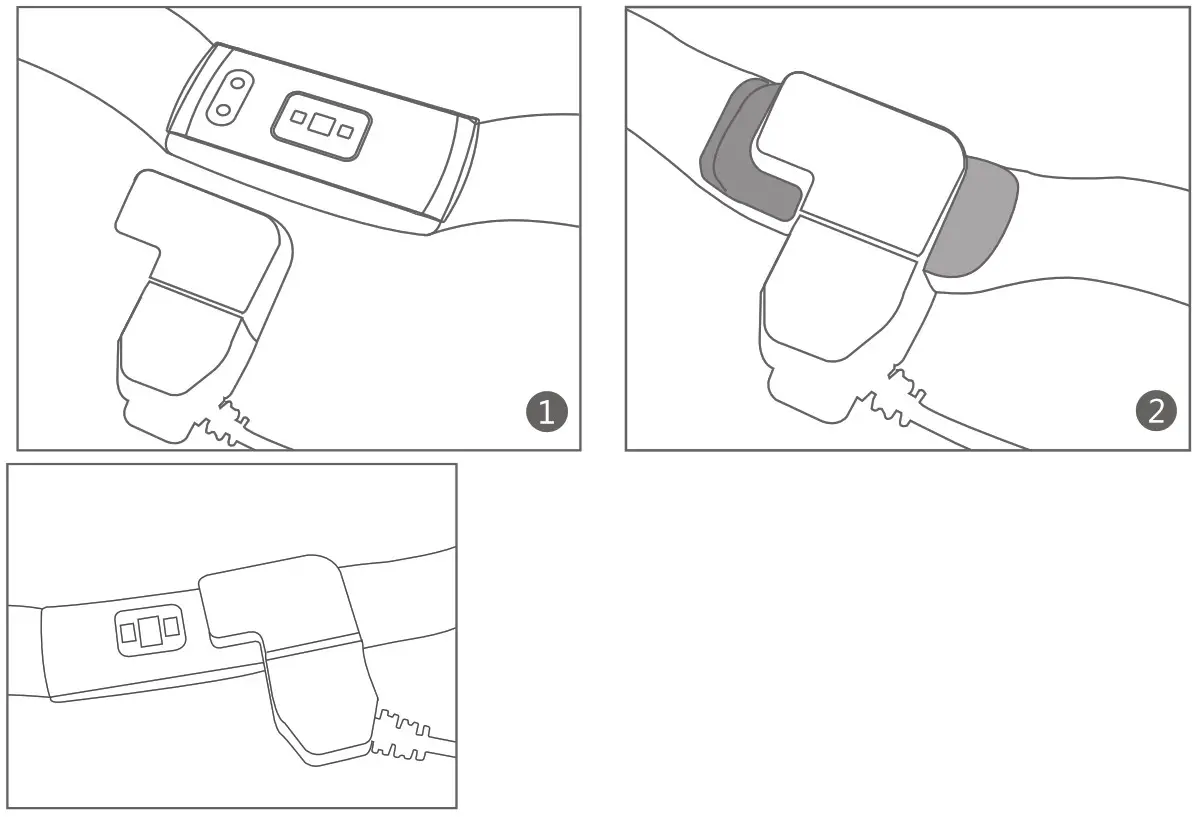 1

2