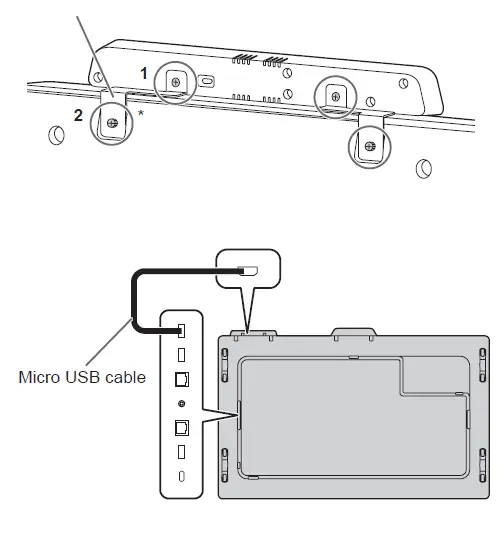 1
2
*
Micro USB cable