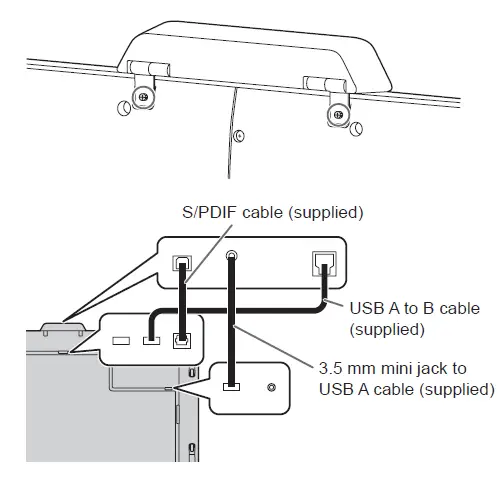 S/PDIF cable (supplied)

USB A to B cable (supplied)

3.5 mm mini jack to USB A cable (supplied)