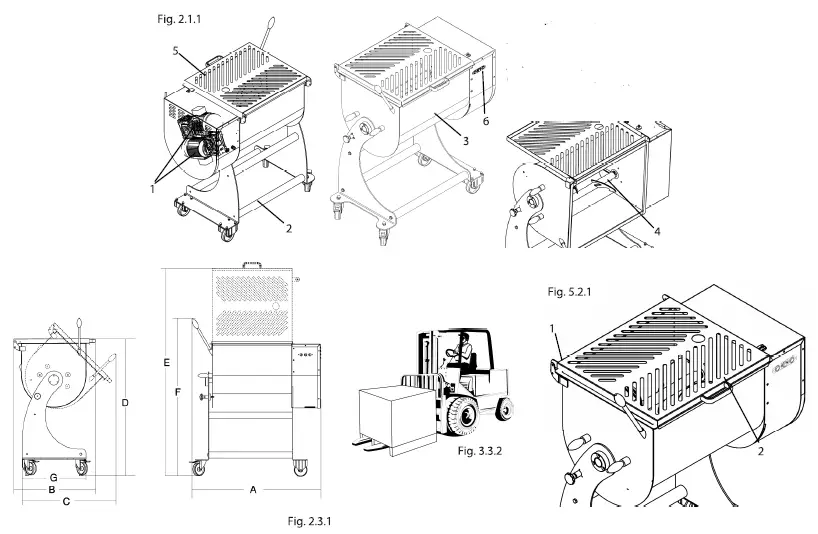 Fig. 2.1.1

5

1

2

3

6

4

E

F

D

G

B

C

A

Fig. 2.3.1

Fig. 3.3.2

Fig. 5.2.1

1

2