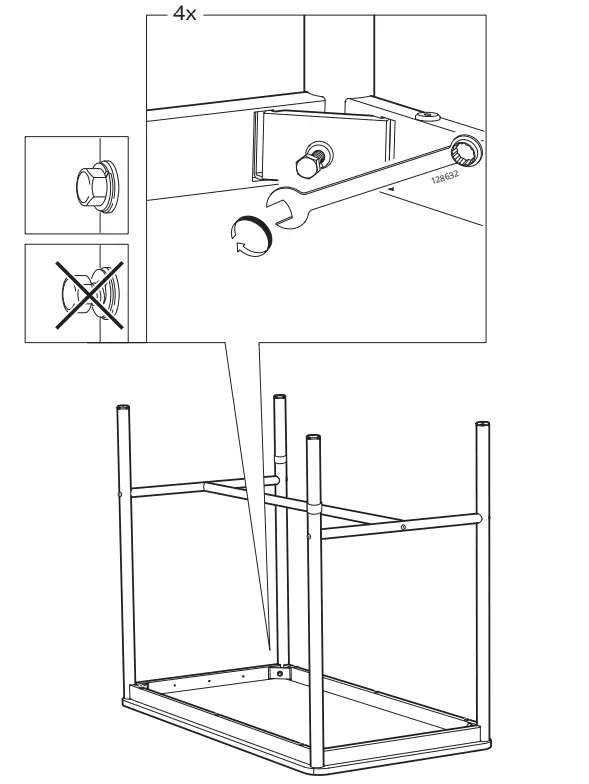 4x

128632