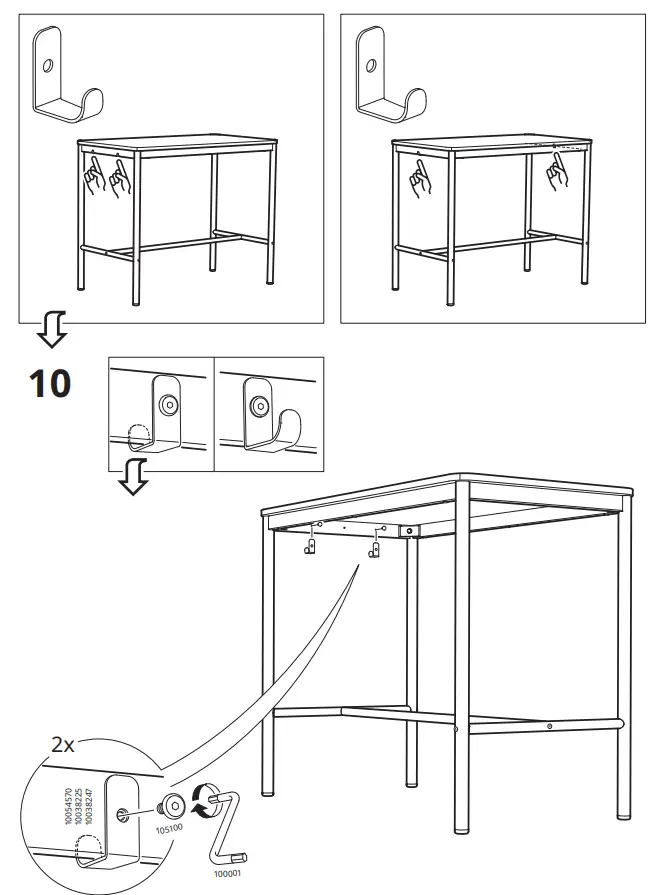 10

2x

10054570
10038225
10038247

105100

100001